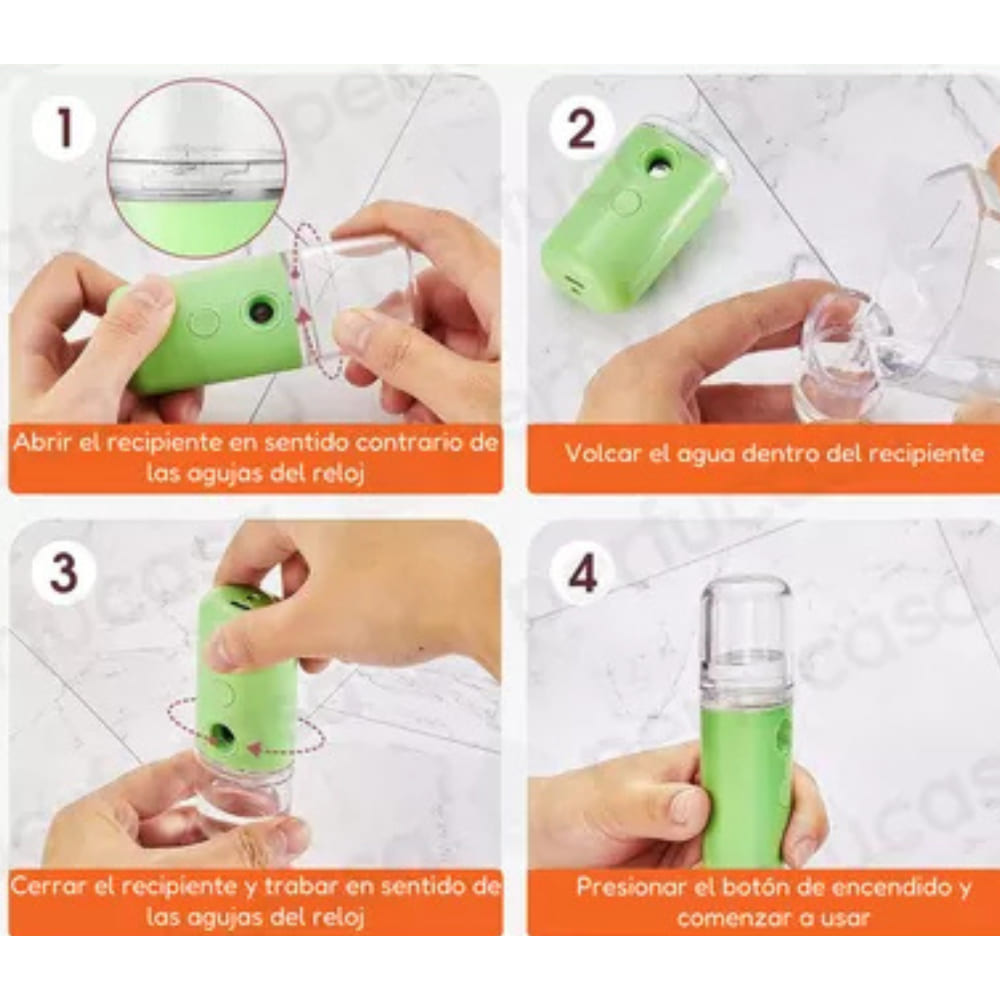 1

Abrir el recipiente en sentido contrario de las agujas del reloj

2

Volcar el agua dentro del recipiente

3

Cerrar el recipiente y trabar en sentido de las agujas del reloj

4

Presionar el botón de encendido y comenzar a usar